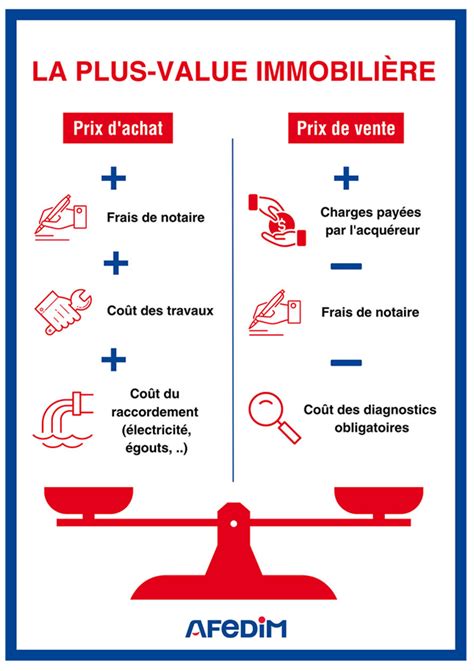 LA PLUS-VALUE IMMOBILIÈRE

Prix d'achat

+

Frais de notaire

+

Coût des travaux

+

Coût du raccordement (électricité, égouts, ..)

Prix de vente

+

Charges payées par l'acquéreur

−

Frais de notaire

−

Coût des diagnostics obligatoires

AFEDIM