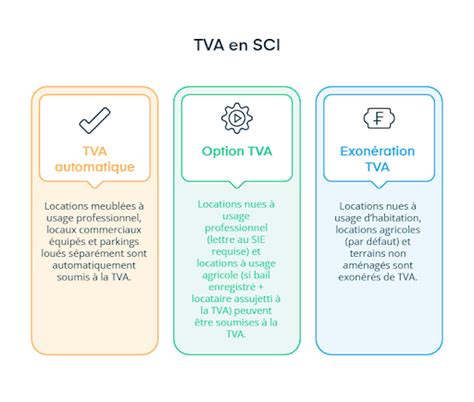 TVA en SCI

TVA automatique

Locations meublées à usage professionnel, locaux commerciaux équipés et parkings loués séparément sont automatiquement soumis à la TVA.

Option TVA

Locations nues à usage professionnel (lettre au SIE requise) et locations à usage agricole (si bail enregistré + locataire assujetti à la TVA) peuvent être soumises à la TVA.

Exonération TVA

Locations nues à usage d'habitation, locations agricoles (par défaut) et terrains non aménagés sont exonérés de TVA.